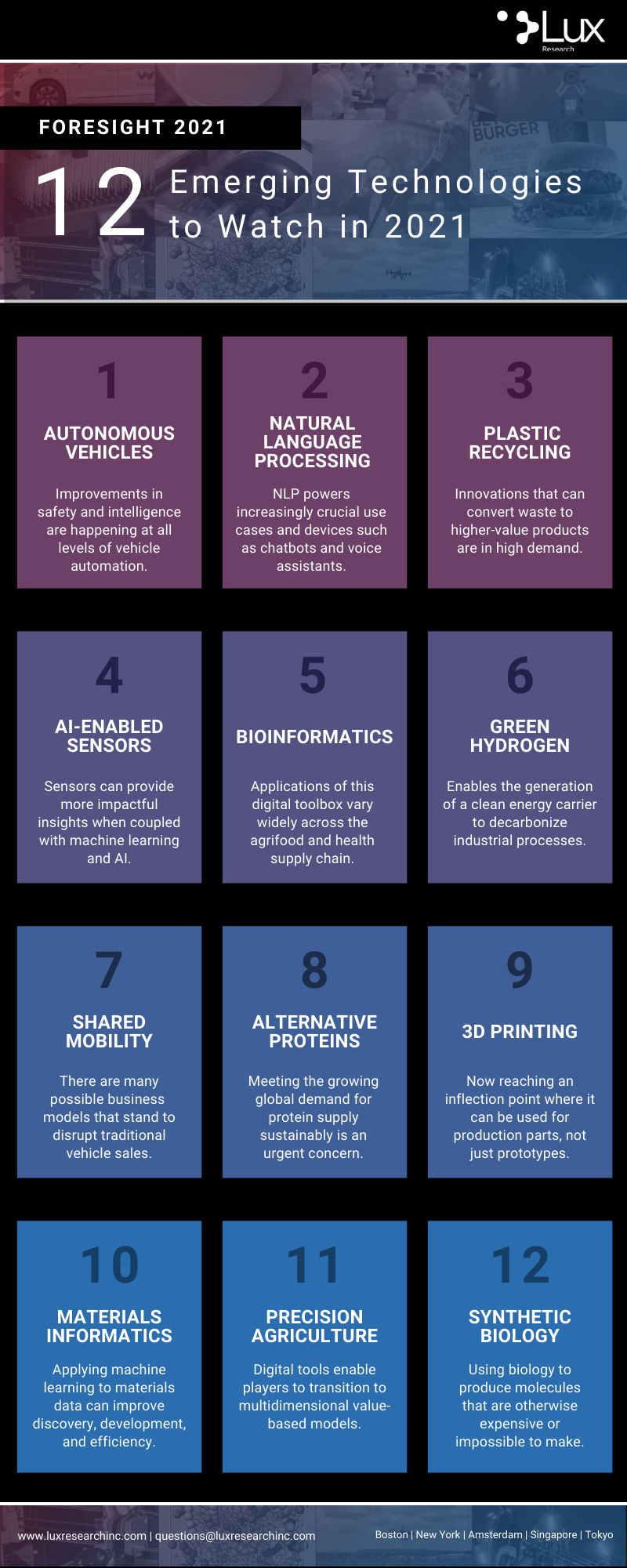 Lux Research

FORESIGHT 2021

12 Emerging Technologies to Watch in 2021

1
AUTONOMOUS VEHICLES
Improvements in safety and intelligence are happening at all levels of vehicle automation.

2
NATURAL LANGUAGE PROCESSING
NLP powers increasingly crucial use cases and devices such as chatbots and voice assistants.

3
PLASTIC RECYCLING
Innovations that can convert waste to higher-value products are in high demand.

4
AI-ENABLED SENSORS
Sensors can provide more impactful insights when coupled with machine learning and AI.

5
BIOINFORMATICS
Applications of this digital toolbox vary widely across the agrifood and health supply chain.

6
GREEN HYDROGEN
Enables the generation of a clean energy carrier to decarbonize industrial processes.

7
SHARED MOBILITY
There are many possible business models that stand to disrupt traditional vehicle sales.

8
ALTERNATIVE PROTEINS
Meeting the growing global demand for protein supply sustainably is an urgent concern.

9
3D PRINTING
Now reaching an inflection point where it can be used for production parts, not just prototypes.

10
MATERIALS INFORMATICS
Applying machine learning to materials data can improve discovery, development, and efficiency.

11
PRECISION AGRICULTURE
Digital tools enable players to transition to multidimensional value-based models.

12
SYNTHETIC BIOLOGY
Using biology to produce molecules that are otherwise expensive or impossible to make.

www.luxresearchinc.com | questions@luxresearchinc.com

Boston | New York | Amsterdam | Singapore | Tokyo